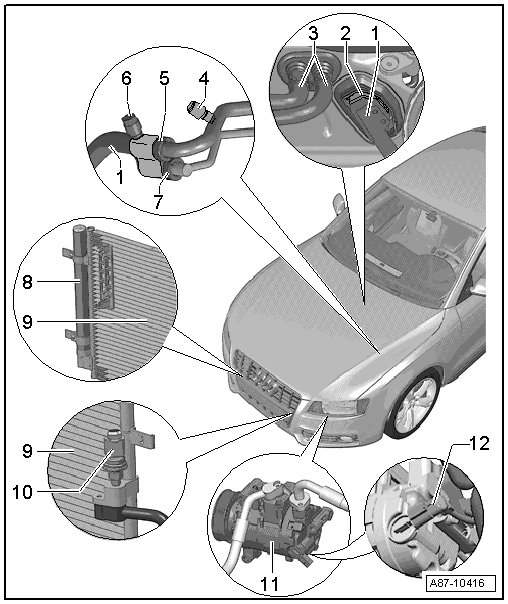 3
2
1
6
5
4
1
7
8
9
9
10
12
11
A87-10416