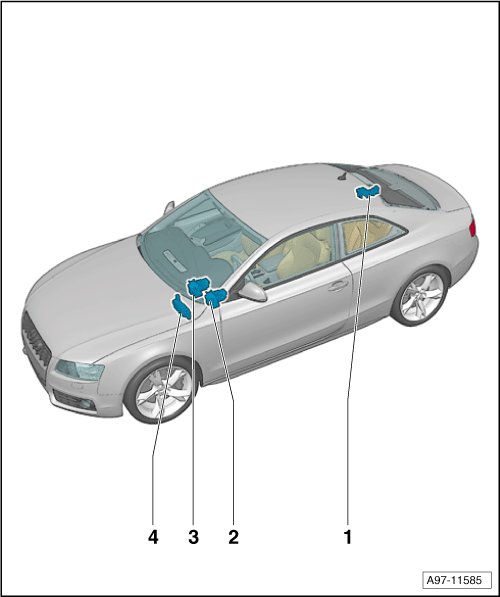 4 3 2 1

A97-11585