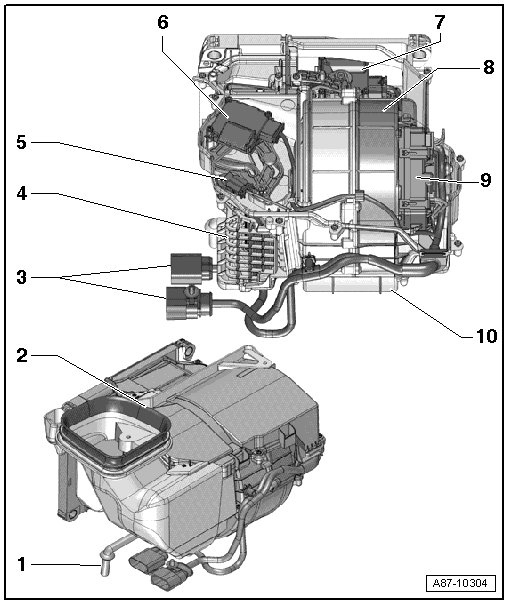 6
7
8
5
9
4
3
10
2
1
A87-10304