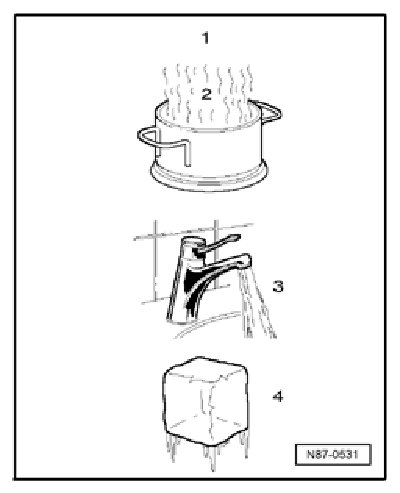 1
2
3
4
N87-0531