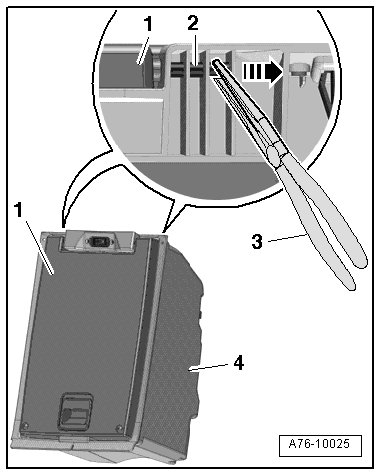 1
2
1
3
4
A76-10025