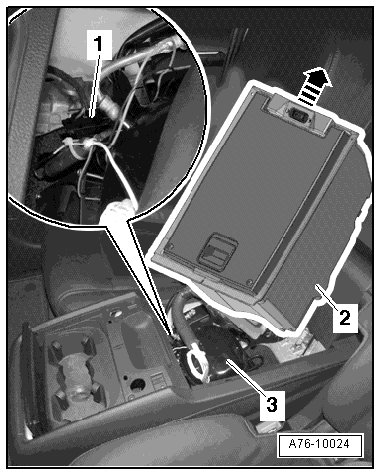 1
2
3
A76-10024