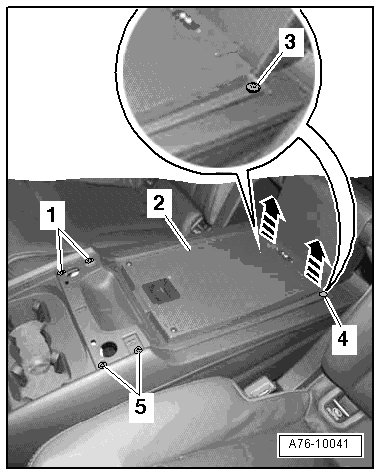 3

1

2

4

5

A76-10041