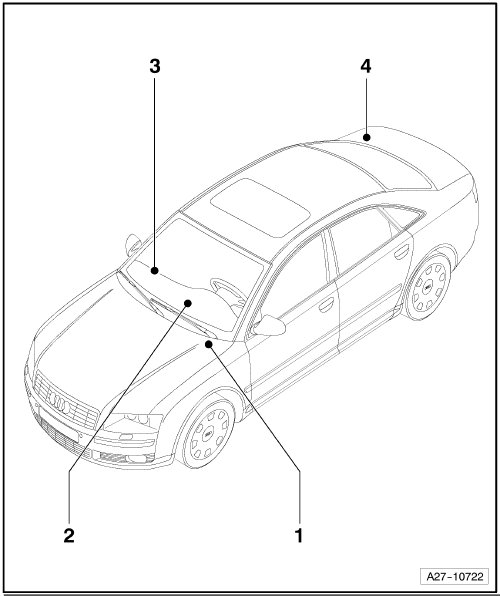 3

4

2

1

A27-10722