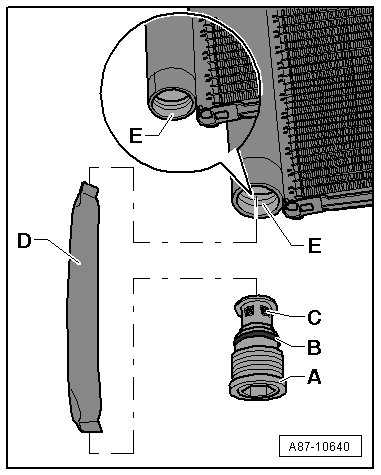 E
D
E
C
B
A
A87-10640