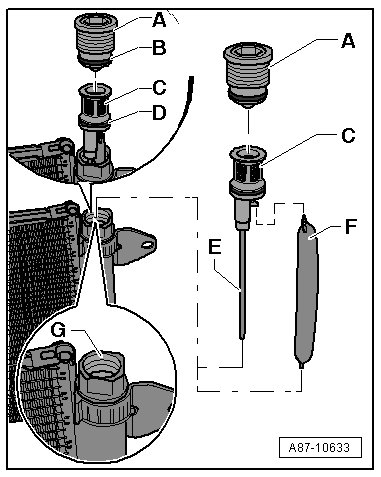 A
B
C
D
A
C
E
F
G
A87-10633