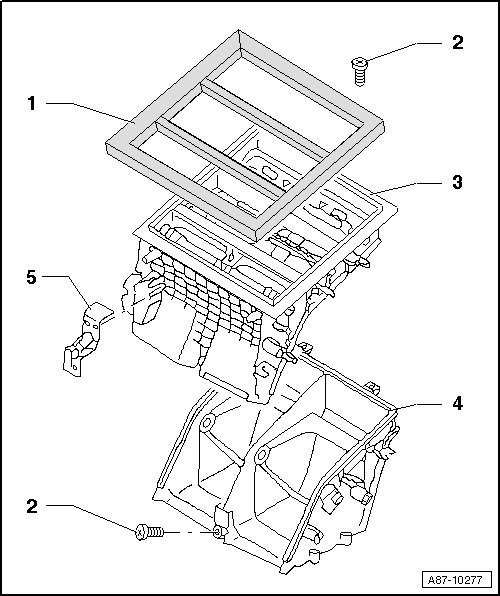 2
1
3
5
4
2
A87-10277