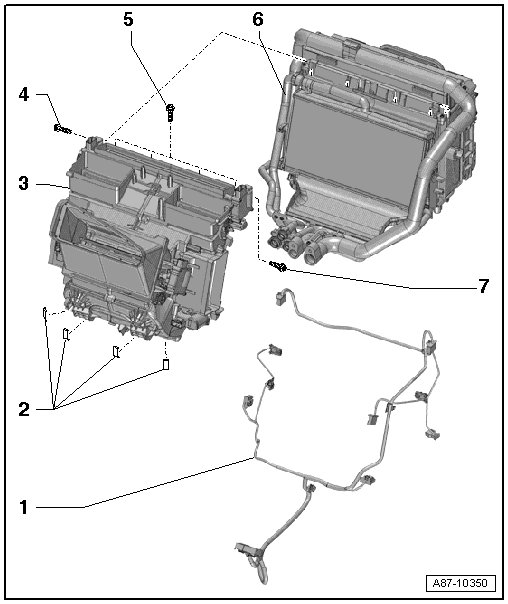 5
6
4
3
7
2
1
A87-10350