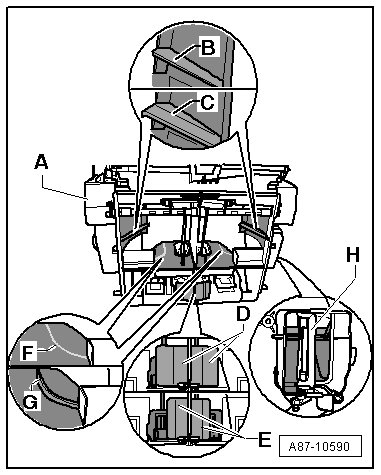 B
C
A
H
D
F
G
E
A87-10590