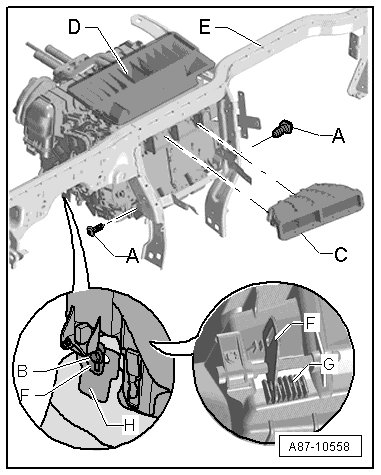 D
E
A
A
C
B
F
H
F
G
A87-10558