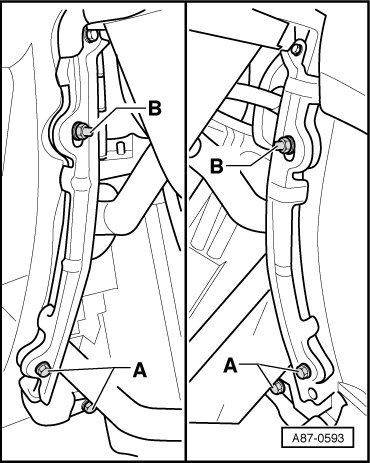 B
A
B
A
A87-0593