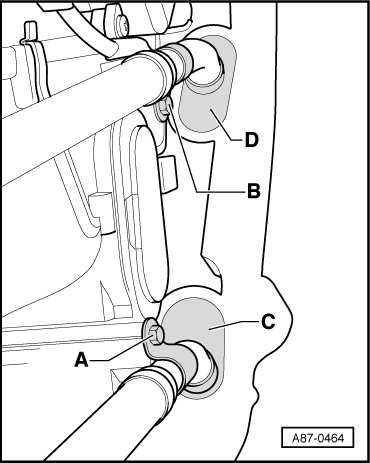 D
B
C
A
A87-0464