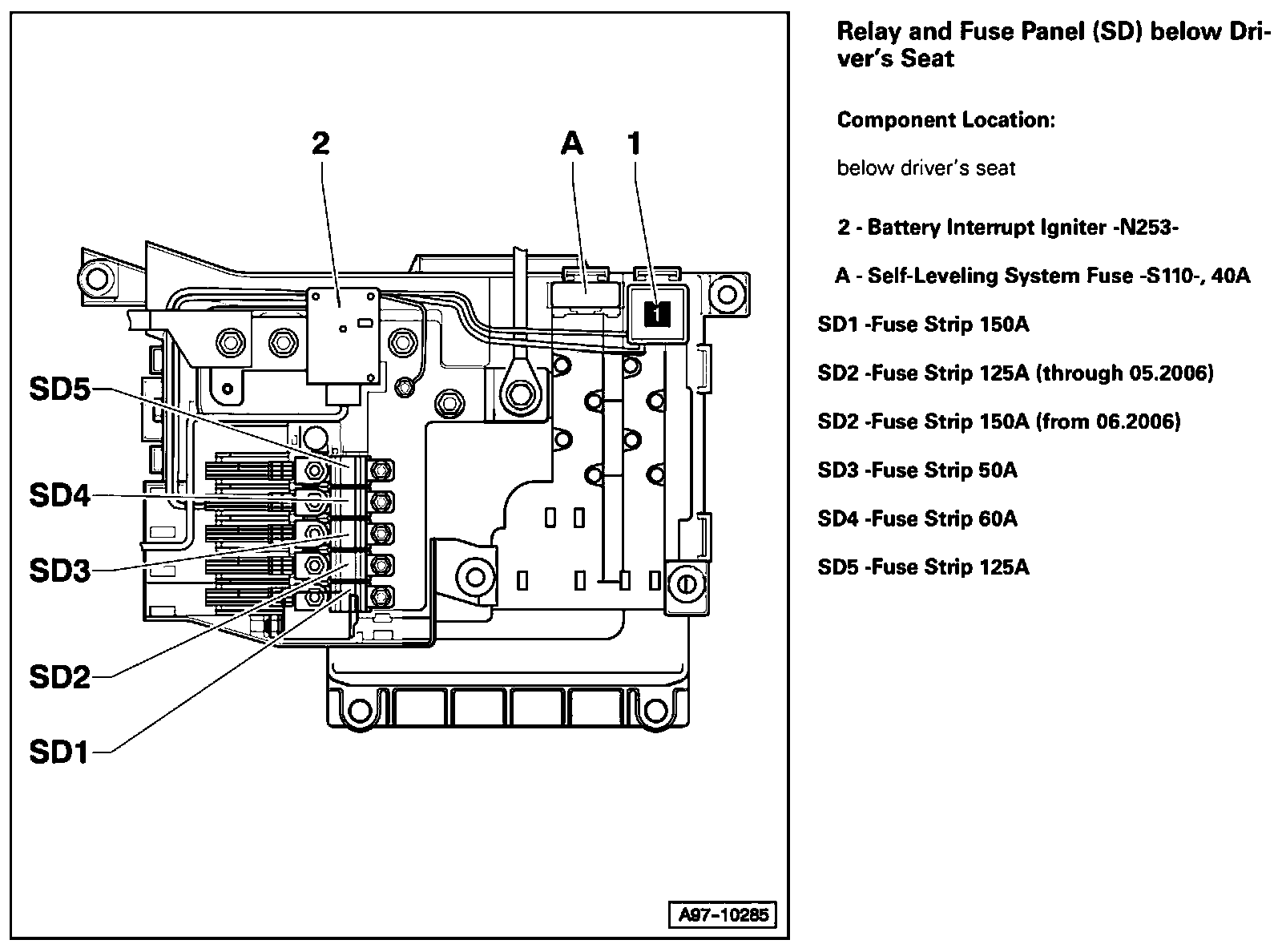 2

A

1

1

SD5

SD4

SD3

SD2

SD1

A97-10285

Relay and Fuse Panel (SD) below Driver's Seat

Component Location:

below driver's seat

2 - Battery Interrupt Igniter -N253-

A - Self-Leveling System Fuse -S110-, 40A

SD1 -Fuse Strip 150A

SD2 -Fuse Strip 125A (through 05.2006)

SD2 -Fuse Strip 150A (from 06.2006)

SD3 -Fuse Strip 50A

SD4 -Fuse Strip 60A

SD5 -Fuse Strip 125A