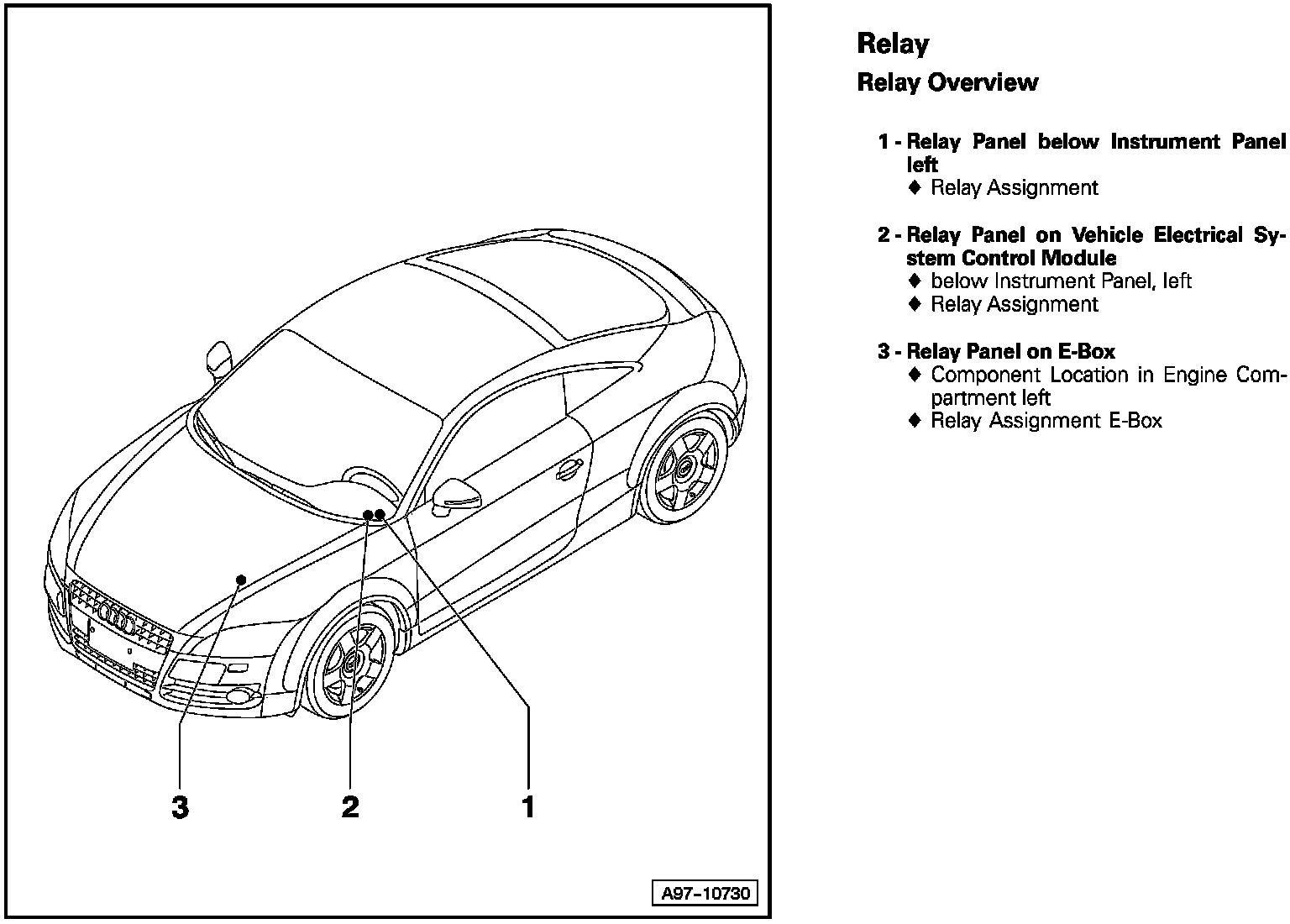 3

2

1

A97-10730

Relay

Relay Overview

1 - Relay Panel below Instrument Panel left
♦ Relay Assignment

2 - Relay Panel on Vehicle Electrical System Control Module
♦ below Instrument Panel, left
♦ Relay Assignment

3 - Relay Panel on E-Box
♦ Component Location in Engine Compartment left
♦ Relay Assignment E-Box