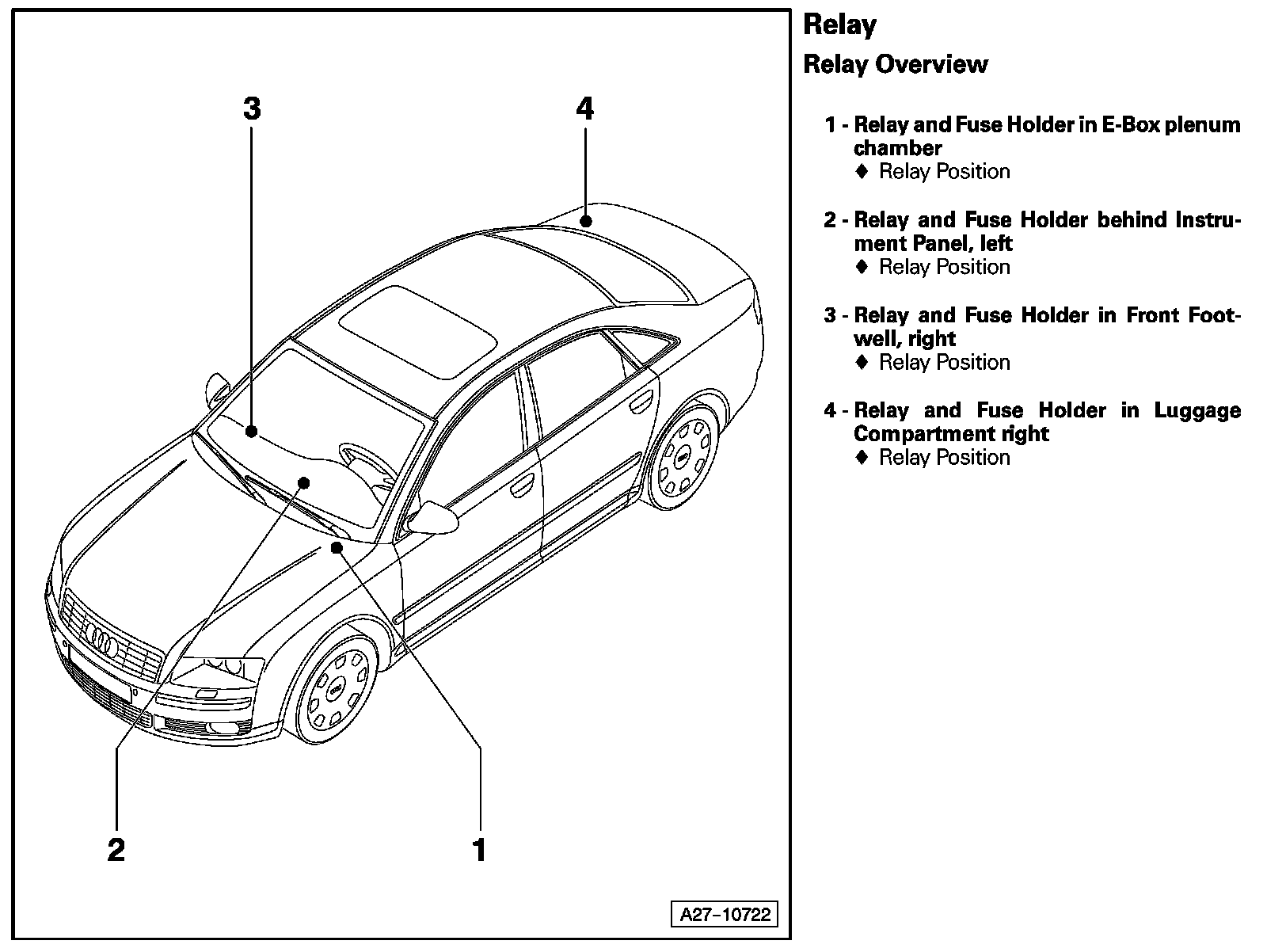 3

4

2

1

A27–10722

Relay

Relay Overview

1 - Relay and Fuse Holder in E-Box plenum chamber
♦ Relay Position

2 - Relay and Fuse Holder behind Instrument Panel, left
♦ Relay Position

3 - Relay and Fuse Holder in Front Footwell, right
♦ Relay Position

4 - Relay and Fuse Holder in Luggage Compartment right
♦ Relay Position