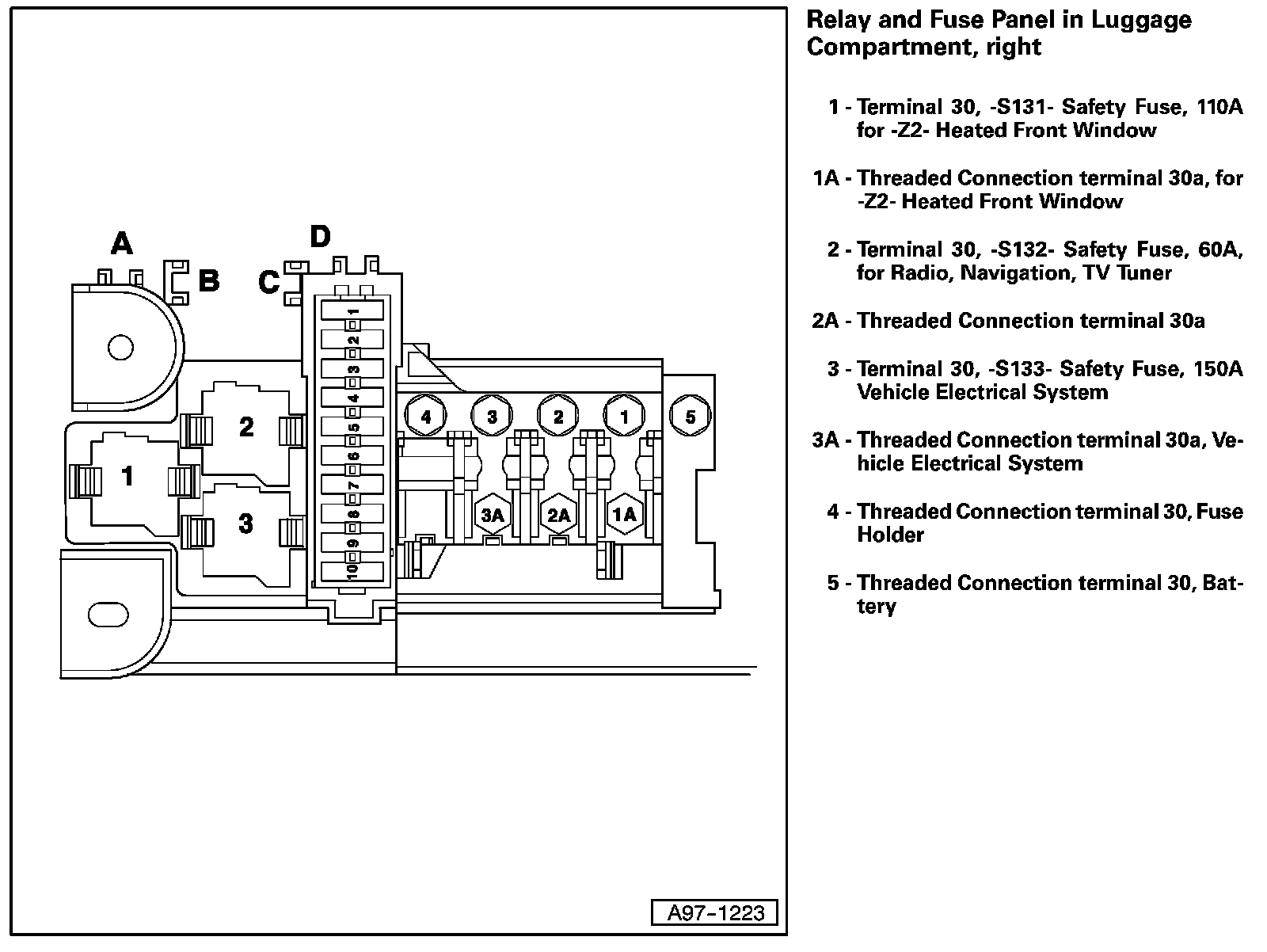 A

B

C

D

1
2
3
4
5
6
7
8
9
10

2

1

3

4

3

2

1

5

3A

2A

1A

A97-1223

Relay and Fuse Panel in Luggage Compartment, right

1 - Terminal 30, -S131- Safety Fuse, 110A for -Z2- Heated Front Window

1A - Threaded Connection terminal 30a, for -Z2- Heated Front Window

2 - Terminal 30, -S132- Safety Fuse, 60A, for Radio, Navigation, TV Tuner

2A - Threaded Connection terminal 30a

3 - Terminal 30, -S133- Safety Fuse, 150A Vehicle Electrical System

3A - Threaded Connection terminal 30a, Vehicle Electrical System

4 - Threaded Connection terminal 30, Fuse Holder

5 - Threaded Connection terminal 30, Battery