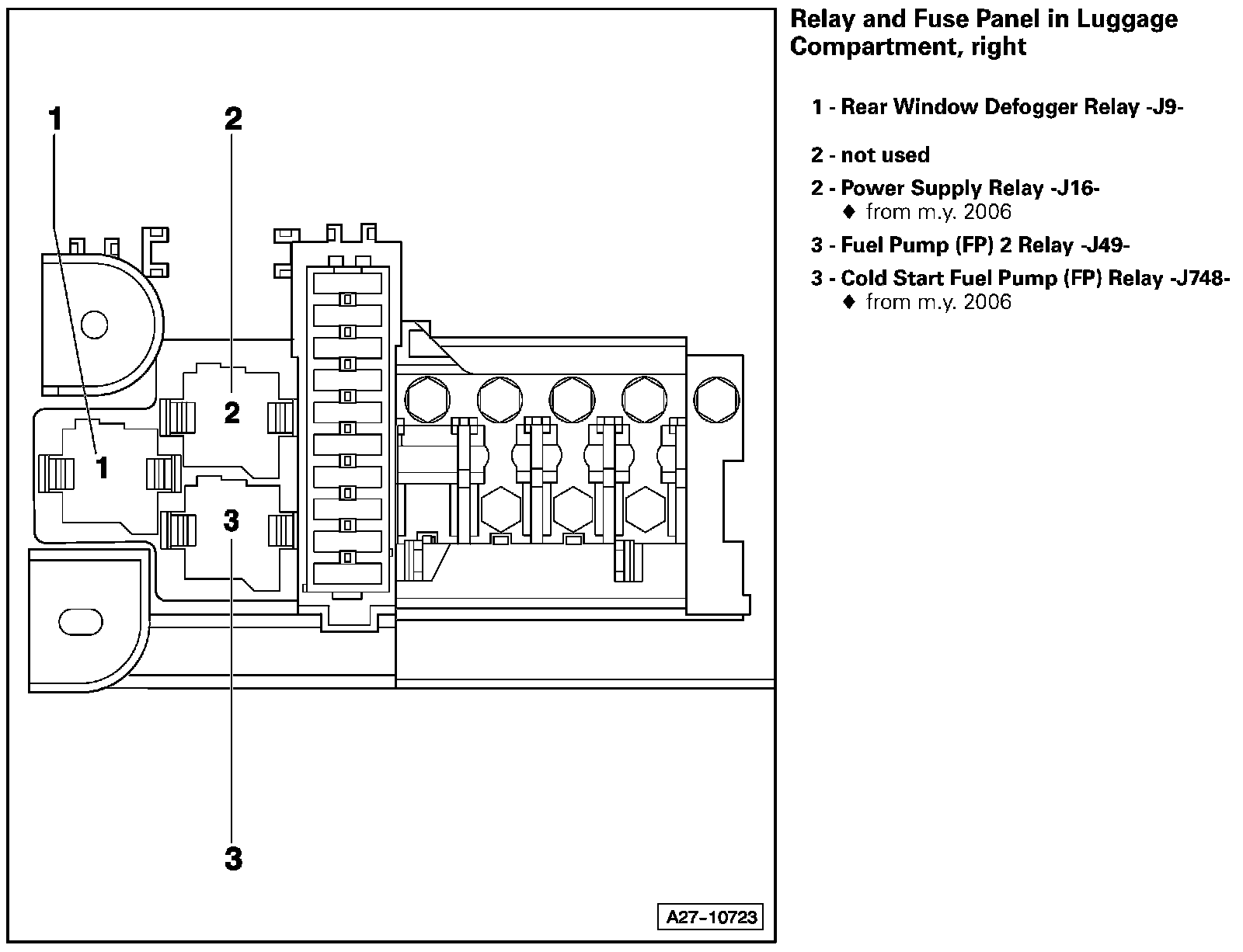 1

2

2

1

3

3

A27-10723

Relay and Fuse Panel in Luggage Compartment, right

1 - Rear Window Defogger Relay -J9-

2 - not used

2 - Power Supply Relay -J16-
♦ from m.y. 2006

3 - Fuel Pump (FP) 2 Relay -J49-

3 - Cold Start Fuel Pump (FP) Relay -J748-
♦ from m.y. 2006