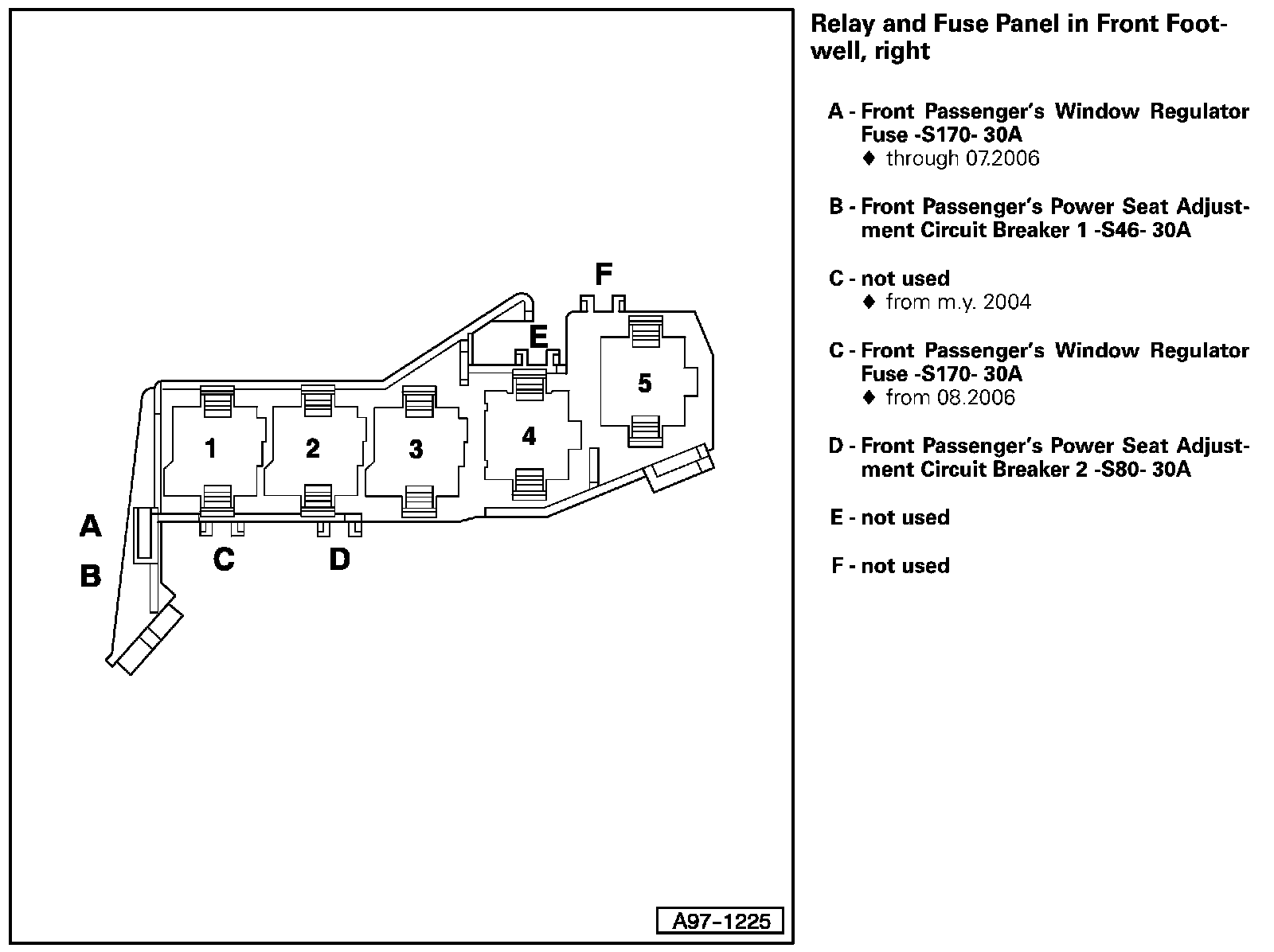 F

E

5

1

2

3

4

A

B

C

D

A97-1225

Relay and Fuse Panel in Front Footwell, right

A - Front Passenger's Window Regulator Fuse -S170- 30A
♦ through 07.2006

B - Front Passenger's Power Seat Adjustment Circuit Breaker 1 -S46- 30A

C - not used
♦ from m.y. 2004

C - Front Passenger's Window Regulator Fuse -S170- 30A
♦ from 08.2006

D - Front Passenger's Power Seat Adjustment Circuit Breaker 2 -S80- 30A

E - not used

F - not used