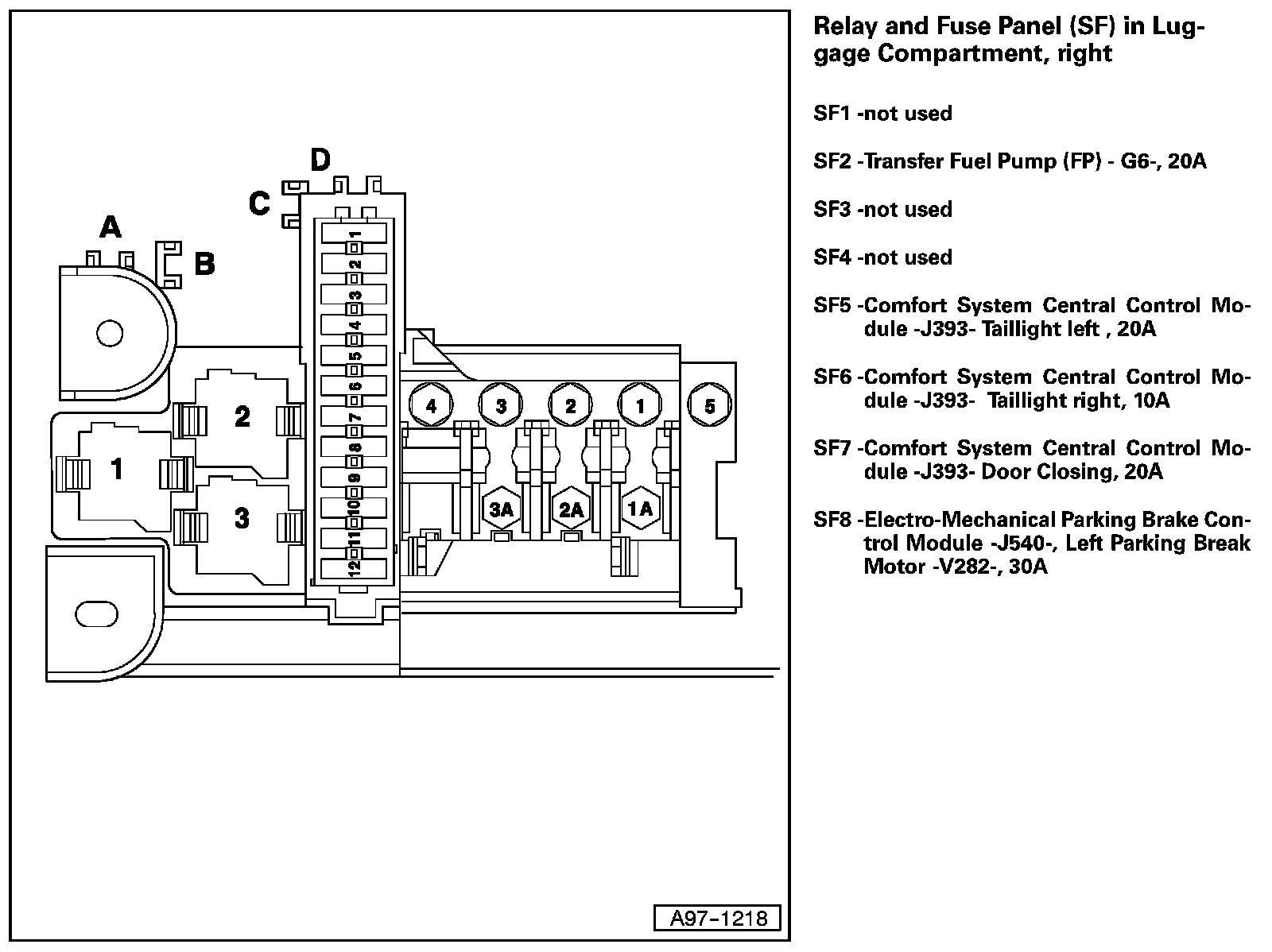 D

C

A

B

1

2

3

4

5

6

7

8

9

10

11

12

2

1

3

4

3

2

1

5

3A

2A

1A

A97-1218

Relay and Fuse Panel (SF) in Luggage Compartment, right

SF1 -not used

SF2 -Transfer Fuel Pump (FP) - G6-, 20A

SF3 -not used

SF4 -not used

SF5 -Comfort System Central Control Module -J393- Taillight left , 20A

SF6 -Comfort System Central Control Module -J393- Taillight right, 10A

SF7 -Comfort System Central Control Module -J393- Door Closing, 20A

SF8 -Electro-Mechanical Parking Brake Control Module -J540-, Left Parking Break Motor -V282-, 30A