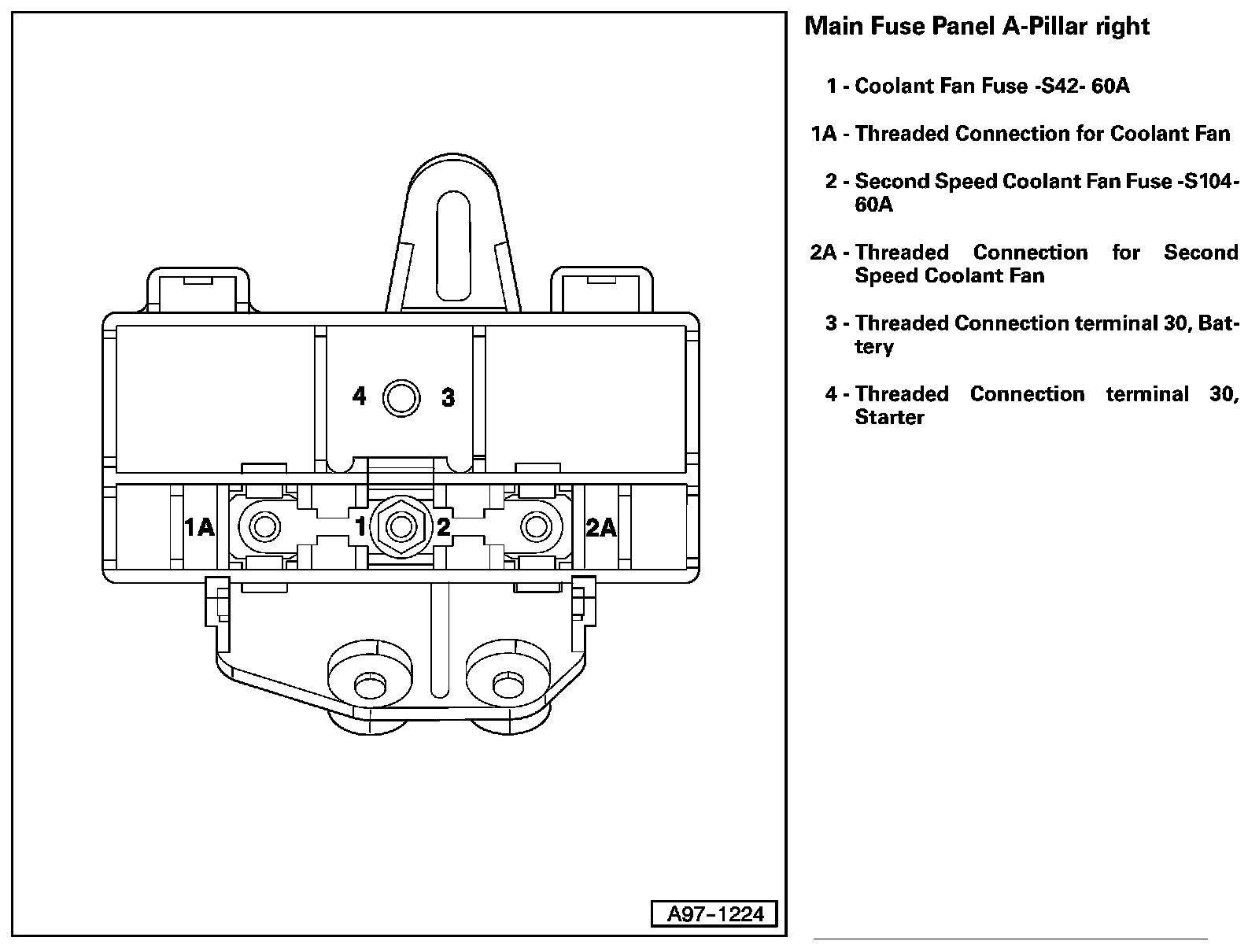 4 3

1A 1 2 2A

A97-1224

Main Fuse Panel A-Pillar right

1 - Coolant Fan Fuse -S42- 60A

1A - Threaded Connection for Coolant Fan

2 - Second Speed Coolant Fan Fuse -S104- 60A

2A - Threaded Connection for Second Speed Coolant Fan

3 - Threaded Connection terminal 30, Battery

4 - Threaded Connection terminal 30, Starter