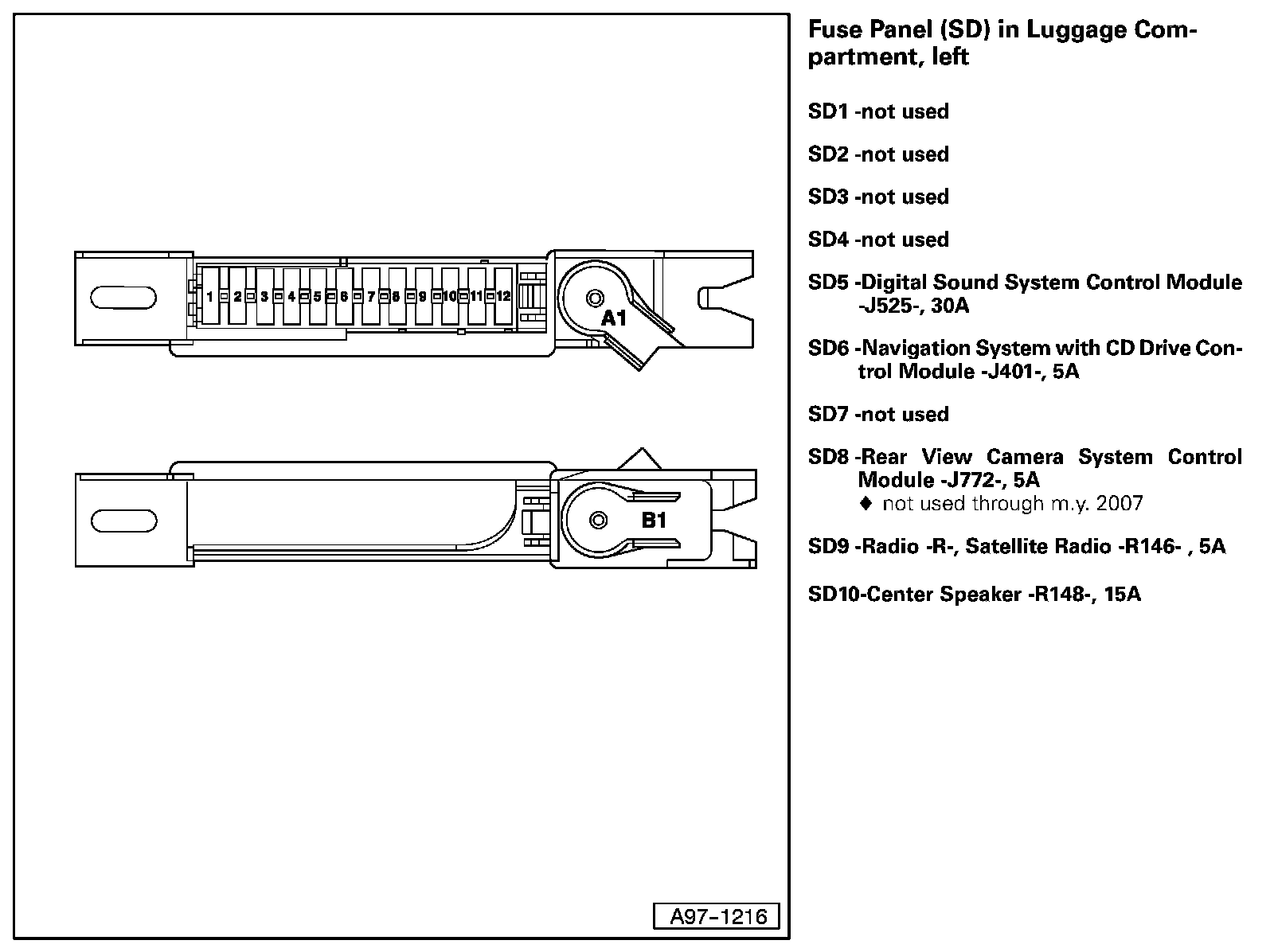 1 2 3 4 5 6 7 8 9 10 11 12

A1

B1

A97-1216

Fuse Panel (SD) in Luggage Compartment, left

SD1 -not used

SD2 -not used

SD3 -not used

SD4 -not used

SD5 -Digital Sound System Control Module -J525-, 30A

SD6 -Navigation System with CD Drive Control Module -J401-, 5A

SD7 -not used

SD8 -Rear View Camera System Control Module -J772-, 5A
♦ not used through m.y. 2007

SD9 -Radio -R-, Satellite Radio -R146- , 5A

SD10-Center Speaker -R148-, 15A