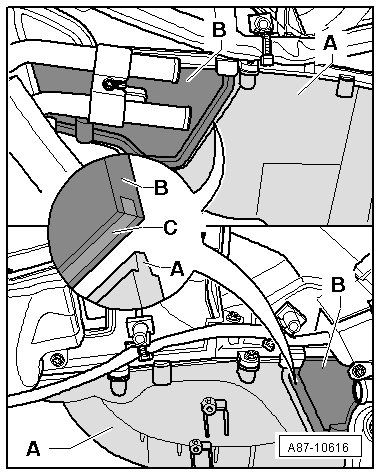 B
A
B
C
A
B
A
A87-10616