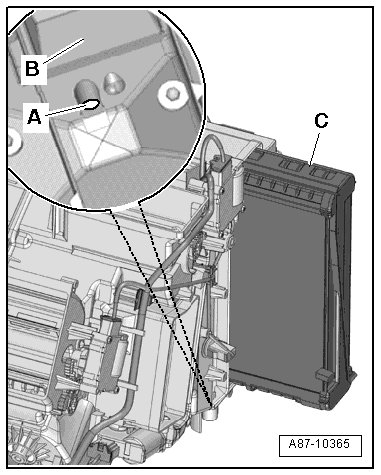 B
A
C
A87-10365