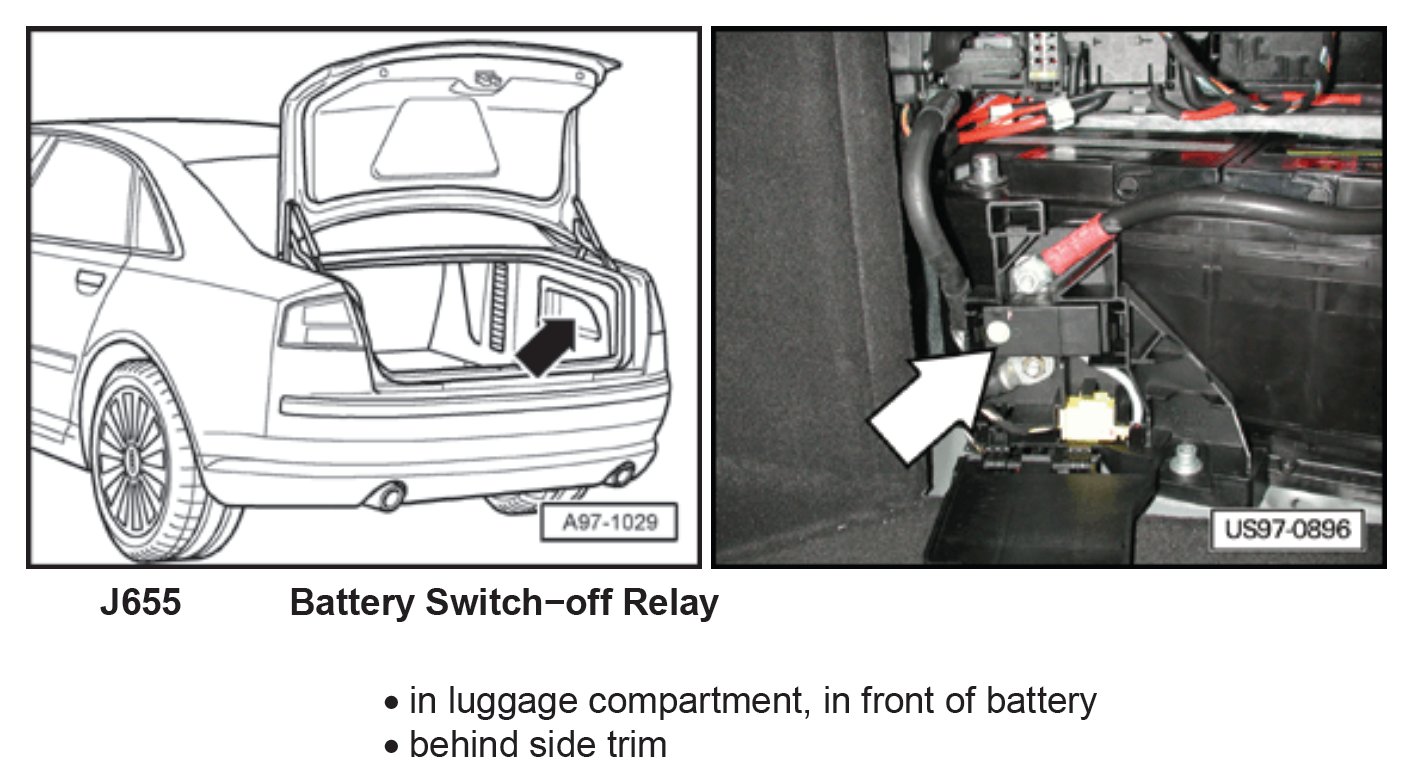 A97-1029

US97-0896

J655 Battery Switch−off Relay

• in luggage compartment, in front of battery
• behind side trim