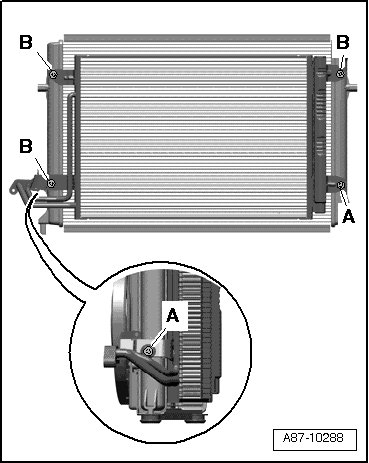 B
B
B
A
A
A87-10288