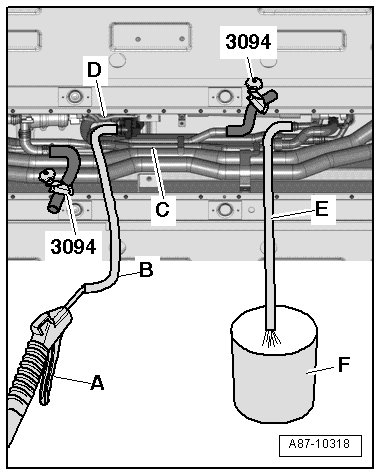 3094
D
C
E
3094
B
A
F
A87-10318