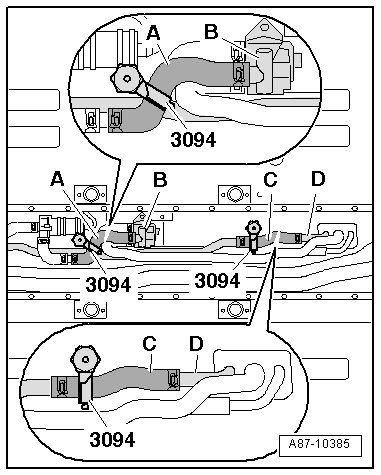 A
B
3094
A
B
C
D
3094
3094
C
D
3094
A87-10385