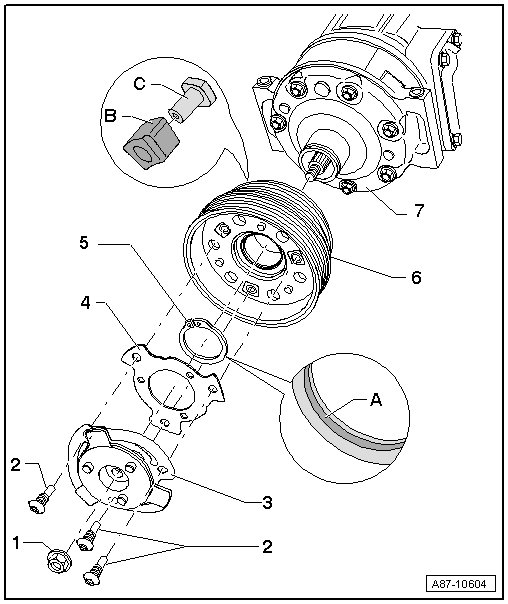 C
B
7
5
6
4
A
2
3
1
2
A87-10604