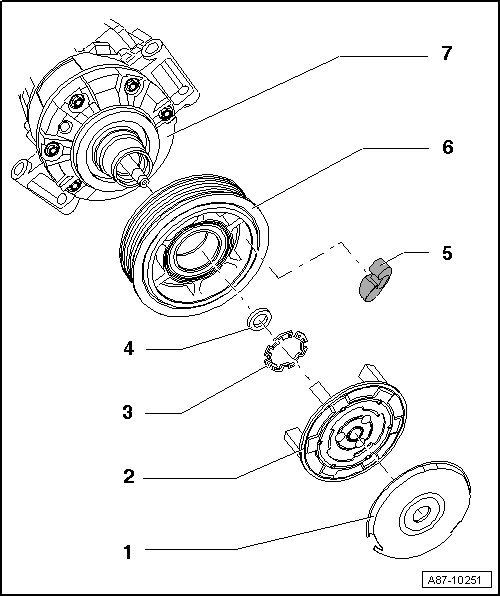 7

6

5

4

3

2

1

A87-10251