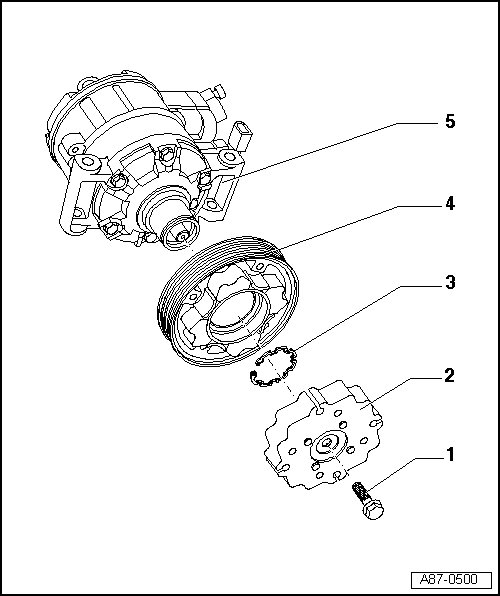 5

4

3

2

1

A87-0500