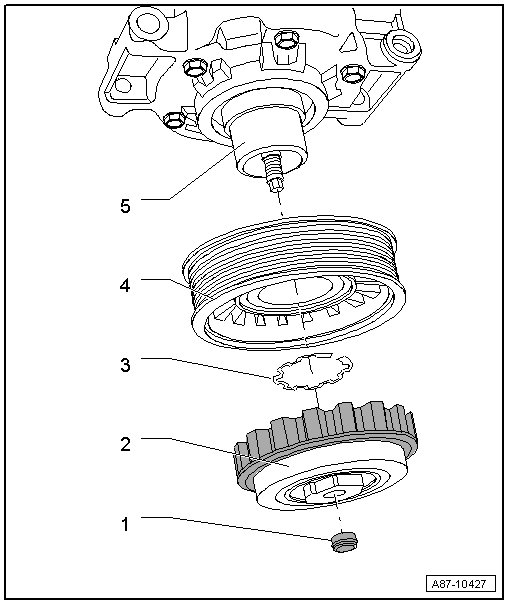 5
4
3
2
1
A87-10427