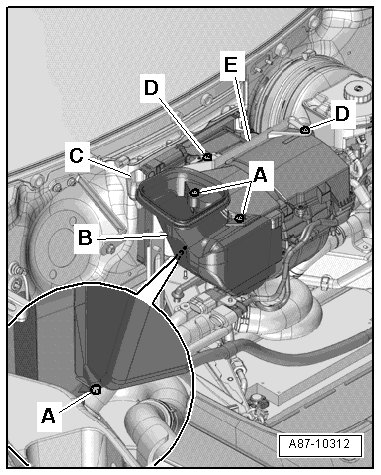 E
D
D
C
A
B
A
A87-10312