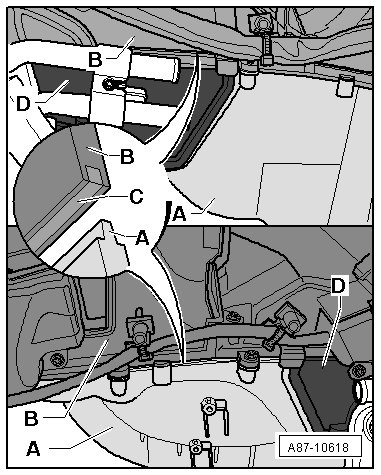 B
D
B
C
A
A
D
B
A
A87-10618