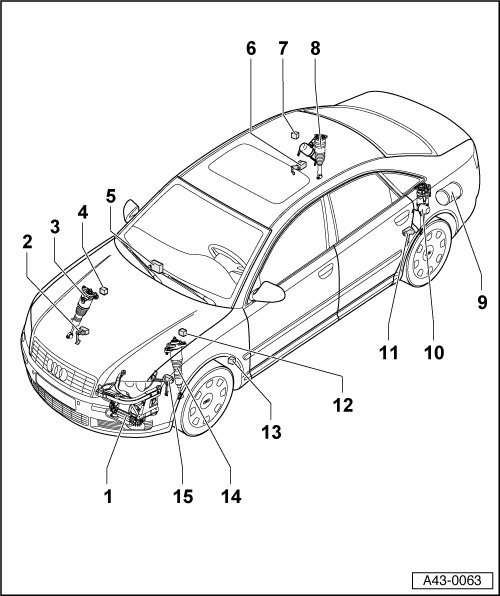 6
7
8
5
4
3
2
9
11
10
12
13
1
15
14
A43-0063