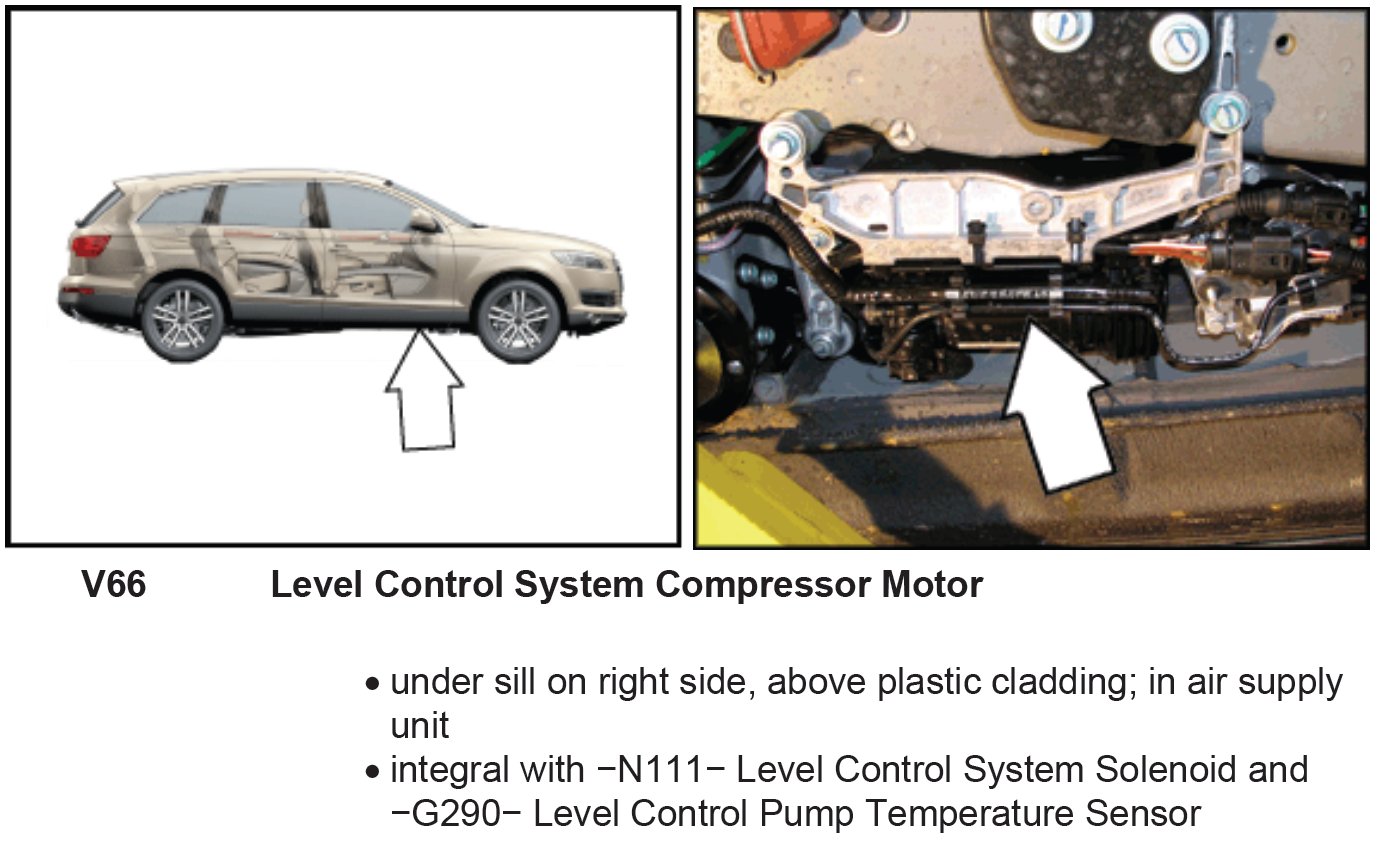 V66 Level Control System Compressor Motor

• under sill on right side, above plastic cladding; in air supply unit
• integral with −N111− Level Control System Solenoid and −G290− Level Control Pump Temperature Sensor