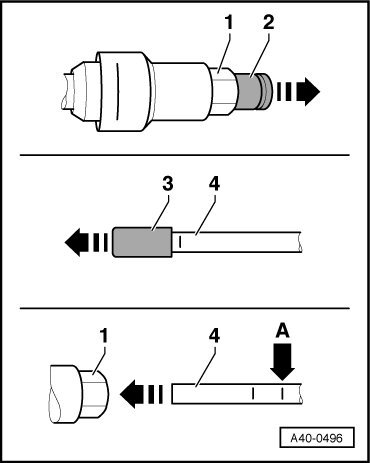 1 2

3 4

1 4 A

A40-0496