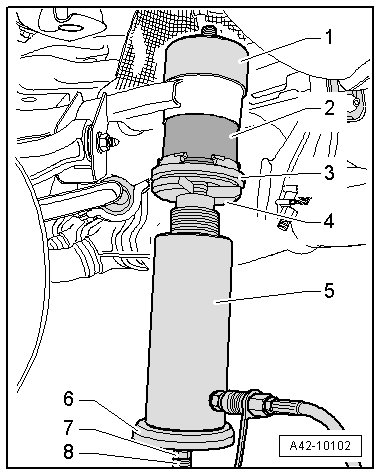 1
2
3
4
5
6
7
8
A42-10102