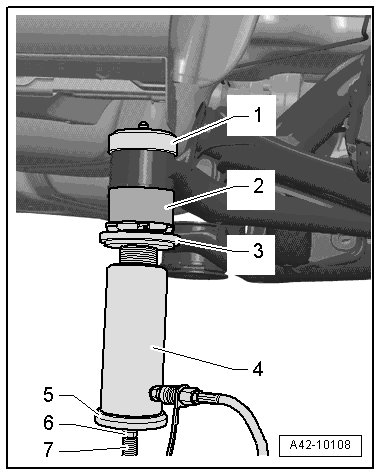 1
2
3
4
5
6
7
A42-10108