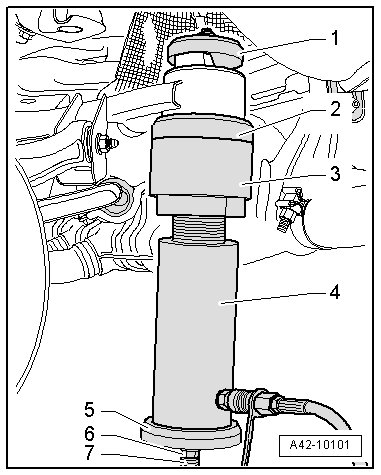 1
2
3
4
5
6
7
A42-10101