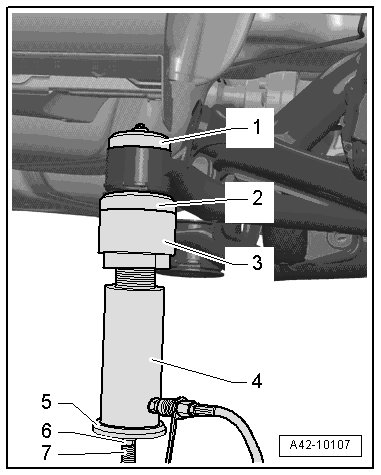 1
2
3
4
5
6
7
A42-10107