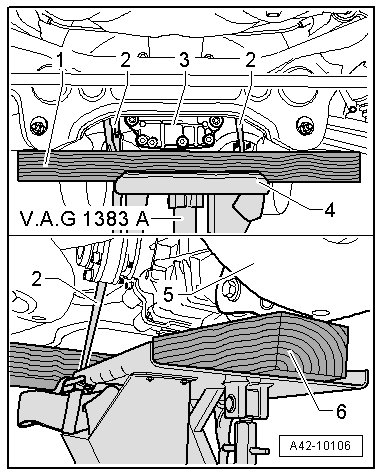 1
2
3
2
4
V.A.G 1383 A
2
5
6
A42-10106