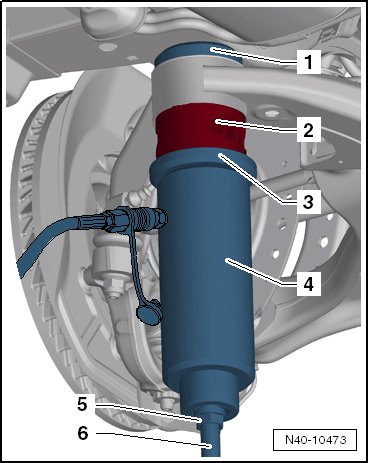 1
2
3
4
5
6
N40-10473