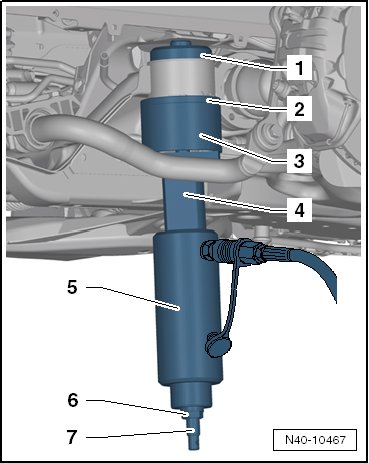 1
2
3
4
5
6
7
N40-10467