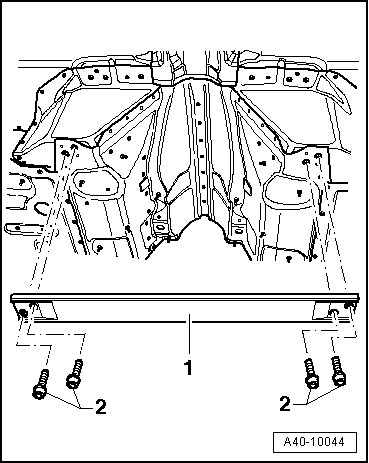 1

2

2

A40-10044