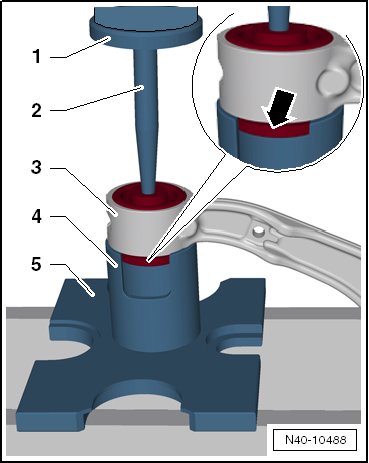 1
2
3
4
5
N40-10488