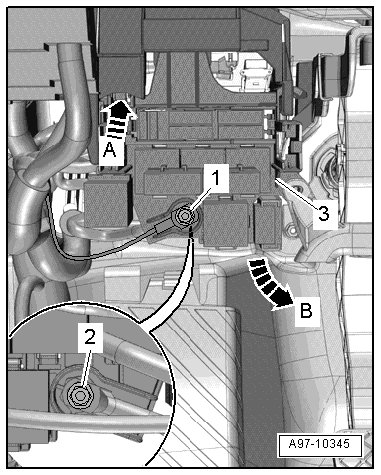 A
1
3
B
2
A97-10345